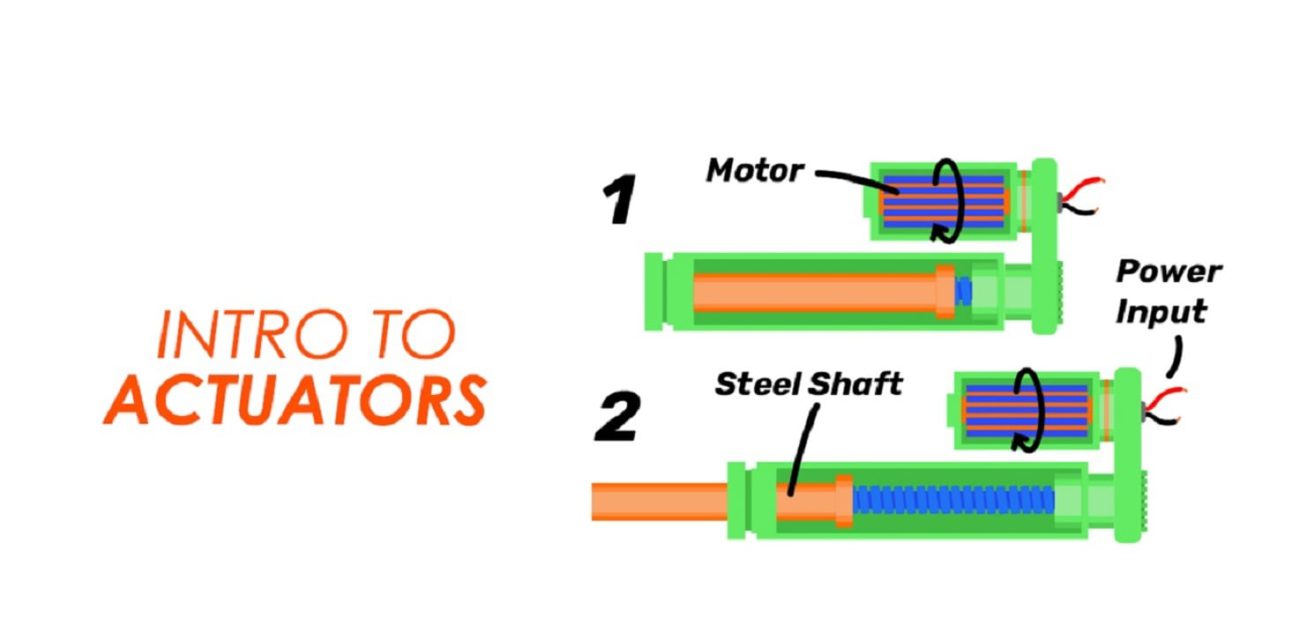 INTRO TO
ACTUATORS

1

Motor

Power Input

2

Steel Shaft